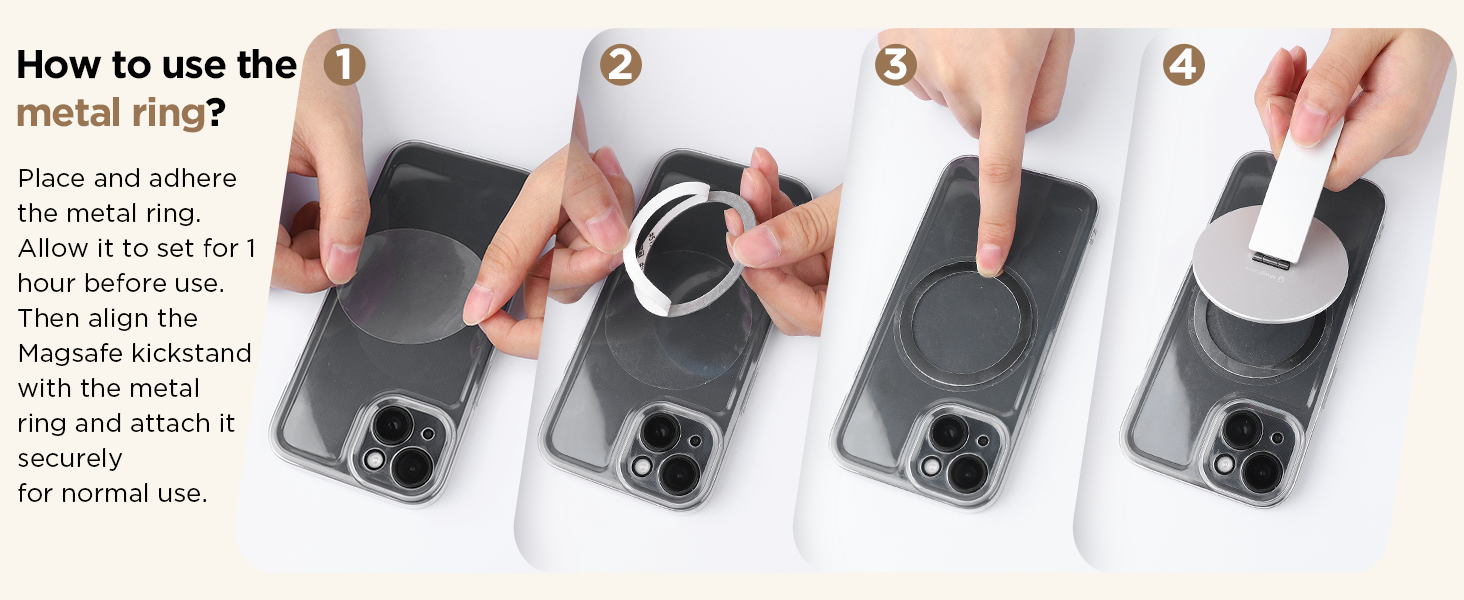 How to use the metal ring?

Place and adhere the metal ring. Allow it to set for 1 hour before use. Then align the Magsafe kickstand with the metal ring and attach it securely for normal use.

1

2

3

4