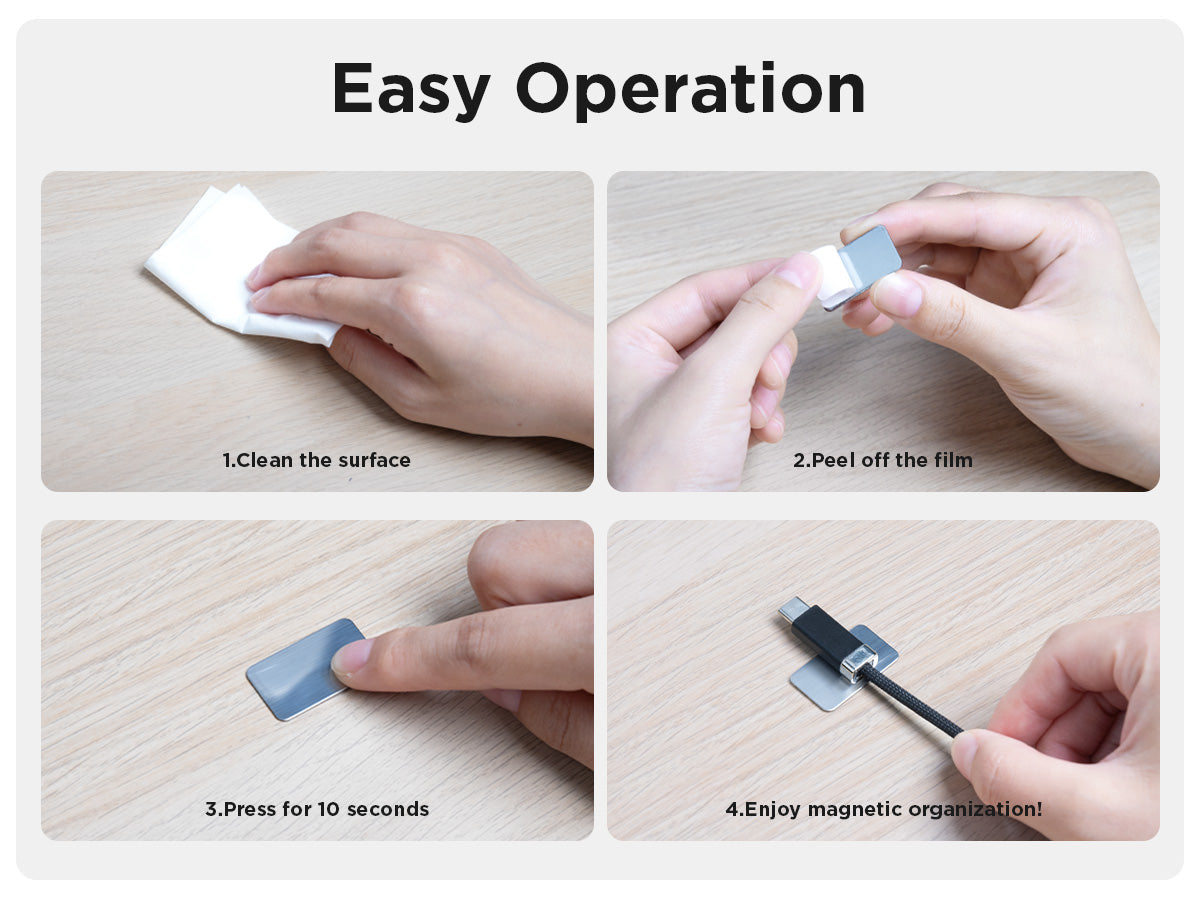 Easy Operation

1.Clean the surface

2.Peel off the film

3.Press for 10 seconds

4.Enjoy magnetic organization!