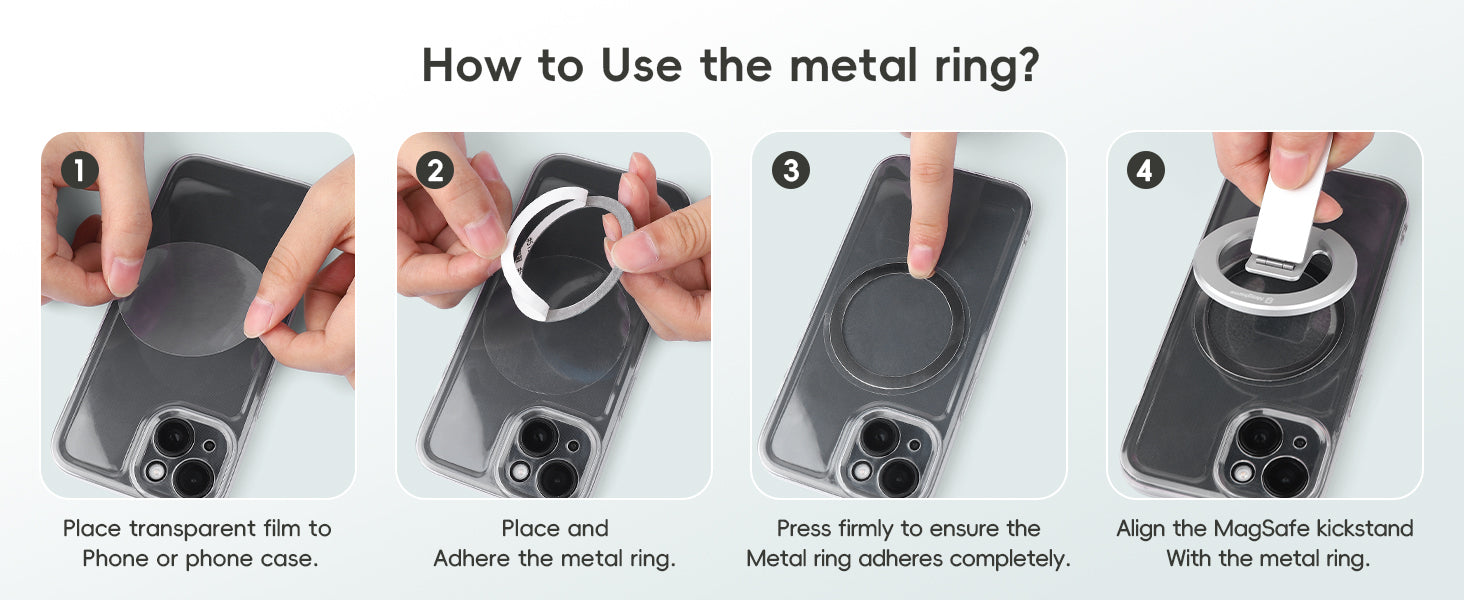 How to Use the metal ring?

1

Place transparent film to Phone or phone case.

2

Place and Adhere the metal ring.

3

Press firmly to ensure the Metal ring adheres completely.

4

Align the MagSafe kickstand With the metal ring.