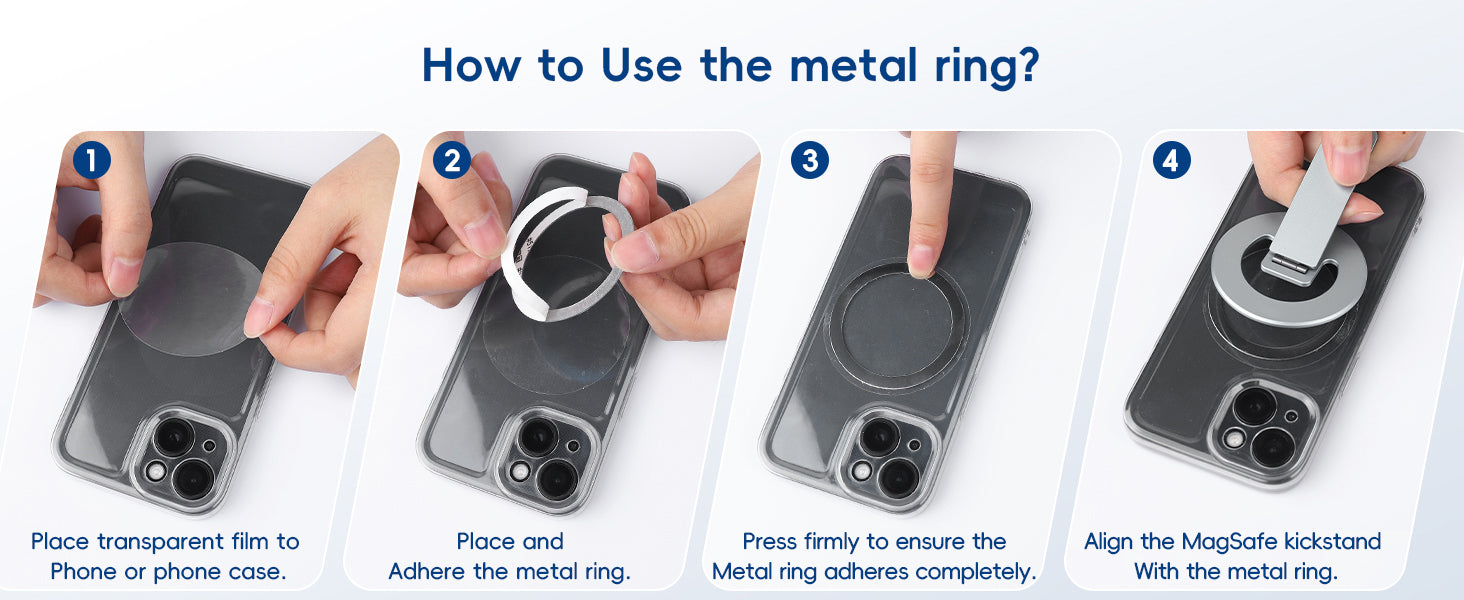 How to Use the metal ring?

1

Place transparent film to Phone or phone case.

2

Place and Adhere the metal ring.

3

Press firmly to ensure the Metal ring adheres completely.

4

Align the MagSafe kickstand With the metal ring.