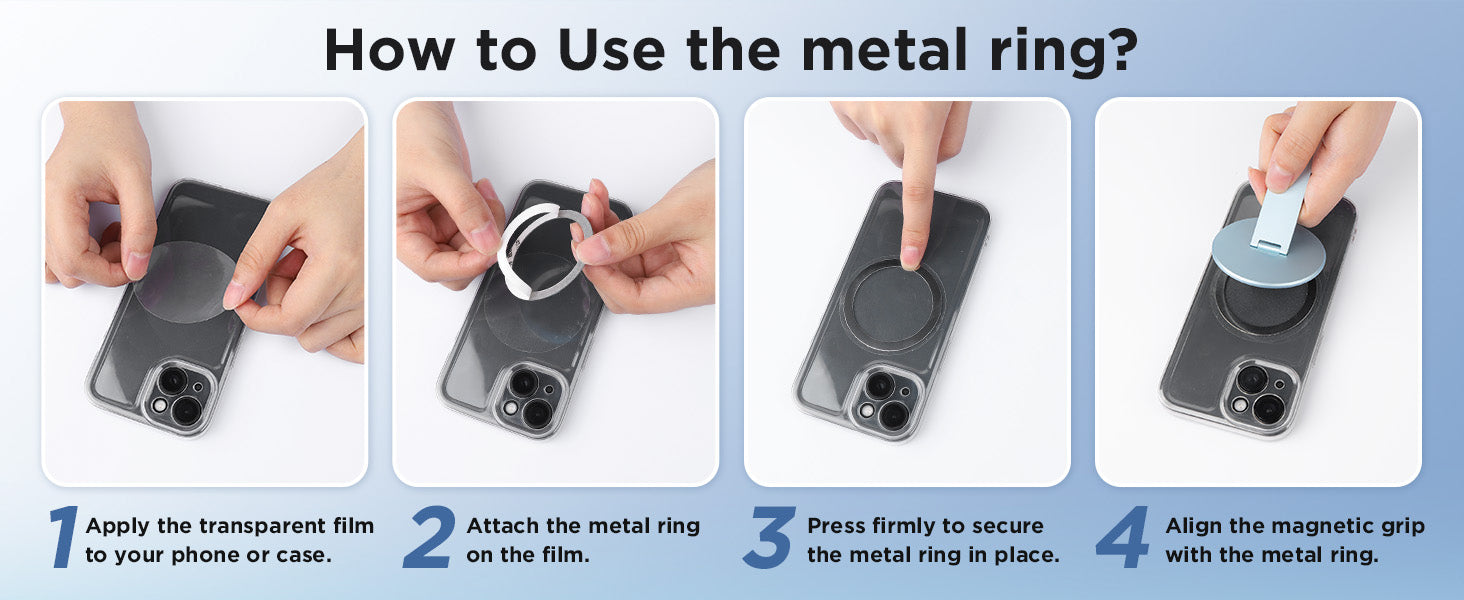 How to Use the metal ring?

1 Apply the transparent film to your phone or case.

2 Attach the metal ring on the film.

3 Press firmly to secure the metal ring in place.

4 Align the magnetic grip with the metal ring.