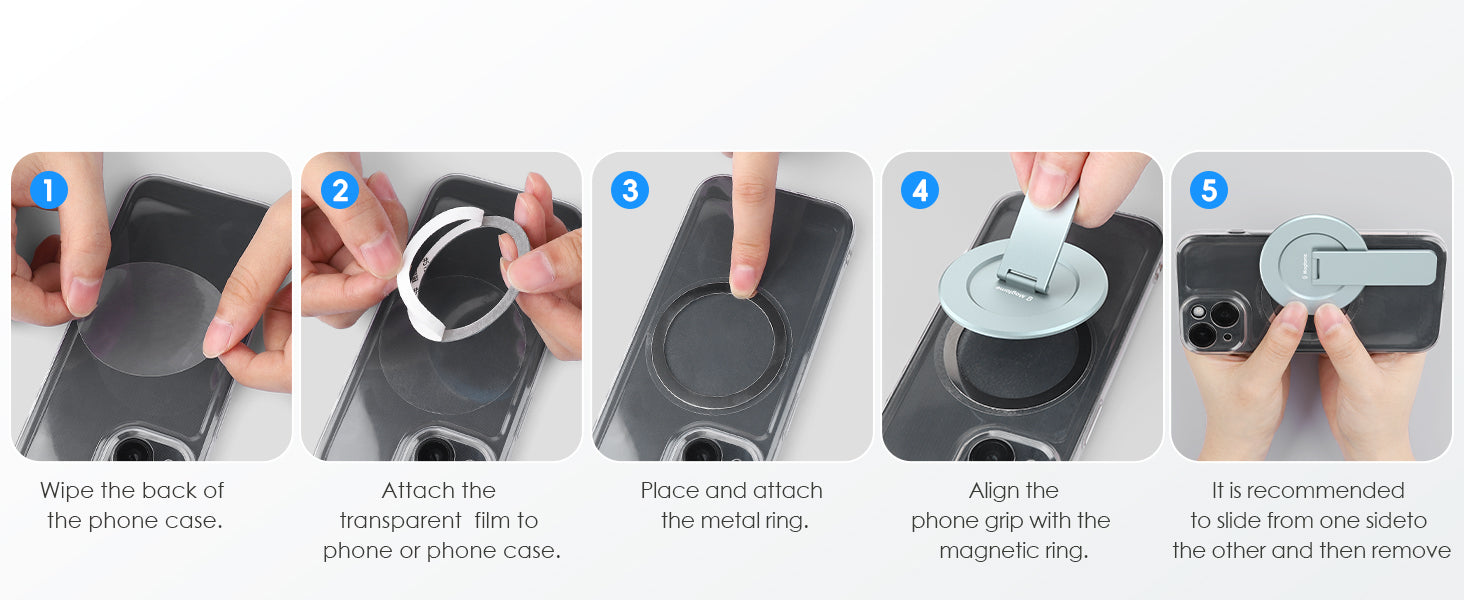 1

Wipe the back of the phone case.

2

Attach the transparent film to phone or phone case.

3

Place and attach the metal ring.

4

Align the phone grip with the magnetic ring.

5

It is recommended to slide from one sideto the other and then remove